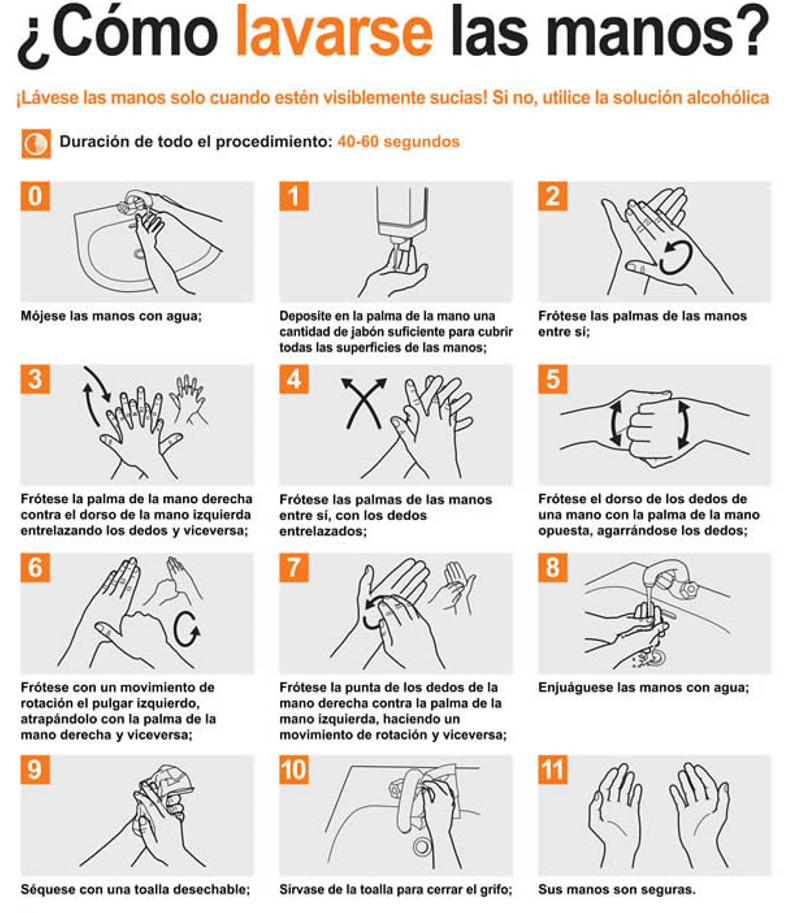 ¿Cómo lavarse las manos?

¡Lávese las manos solo cuando estén visiblemente sucias! Si no, utilice la solución alcohólica

Duración de todo el procedimiento: 40-60 segundos

0

Mójese las manos con agua;

1

Deposite en la palma de la mano una cantidad de jabón suficiente para cubrir todas las superficies de las manos;

2

Frótese las palmas de las manos entre sí;

3

Frótese la palma de la mano derecha contra el dorso de la mano izquierda entrelazando los dedos y viceversa;

4

Frótese las palmas de las manos entre sí, con los dedos entrelazados;

5

Frótese el dorso de los dedos de una mano con la palma de la mano opuesta, agarrándose los dedos;

6

Frótese con un movimiento de rotación el pulgar izquierdo, atrapándolo con la palma de la mano derecha y viceversa;

7

Frótese la punta de los dedos de la mano derecha contra la palma de la mano izquierda, haciendo un movimiento de rotación y viceversa;

8

Enjuáguese las manos con agua;

9

Séquese con una toalla desechable;

10

Sírvase de la toalla para cerrar el grifo;

11

Sus manos son seguras.