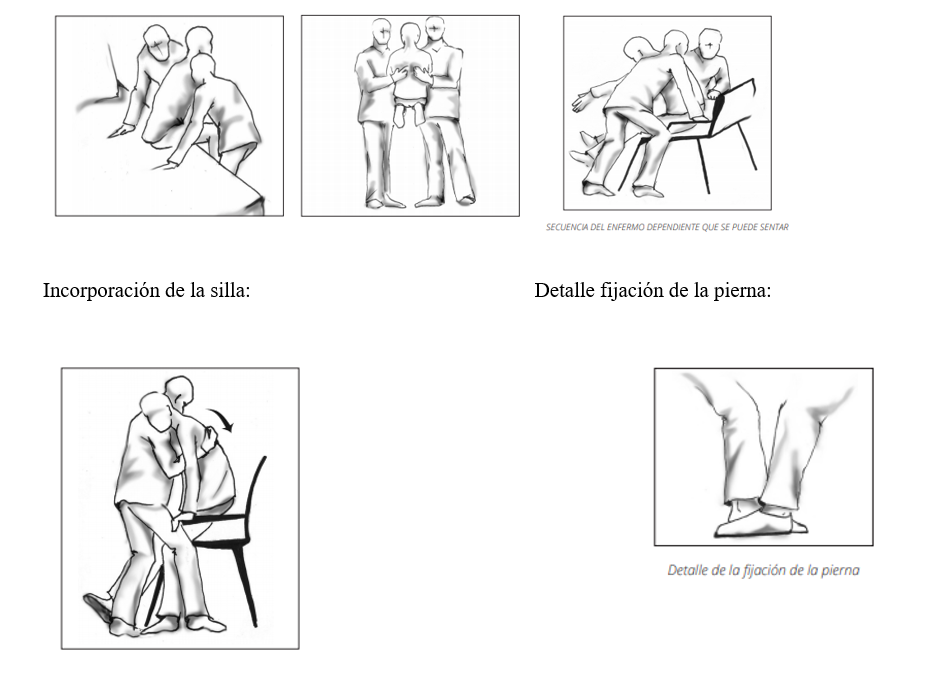 SECUENCIA DEL ENFERMO DEPENDIENTE QUE SE PUEDE SENTAR

Incorporación de la silla:

Detalle fijación de la pierna:

Detalle de la fijación de la pierna