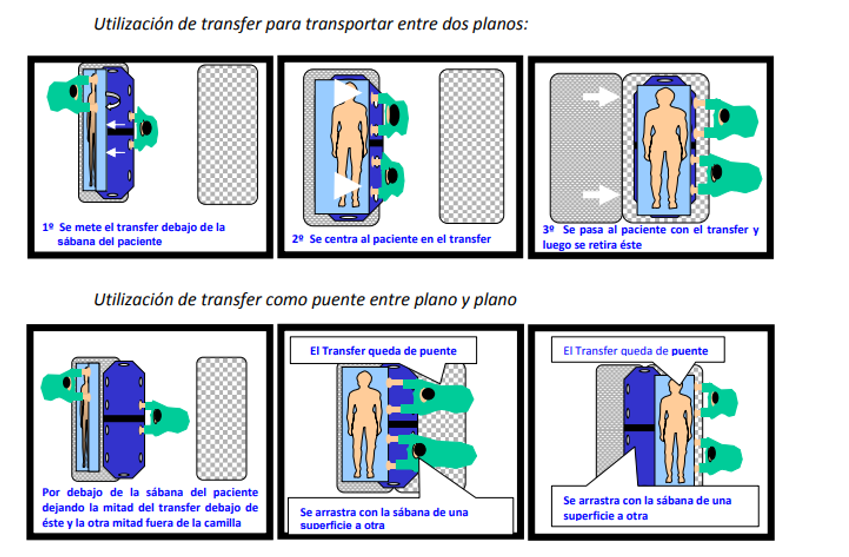 Utilización de transfer para transportar entre dos planos:

1º Se mete el transfer debajo de la sábana del paciente

2º Se centra al paciente en el transfer

3º Se pasa al paciente con el transfer y luego se retira éste

Utilización de transfer como puente entre plano y plano

Por debajo de la sábana del paciente dejando la mitad del transfer debajo de éste y la otra mitad fuera de la camilla

El Transfer queda de puente

Se arrastra con la sábana de una superficie a otra

El Transfer queda de puente

Se arrastra con la sábana de una superficie a otra